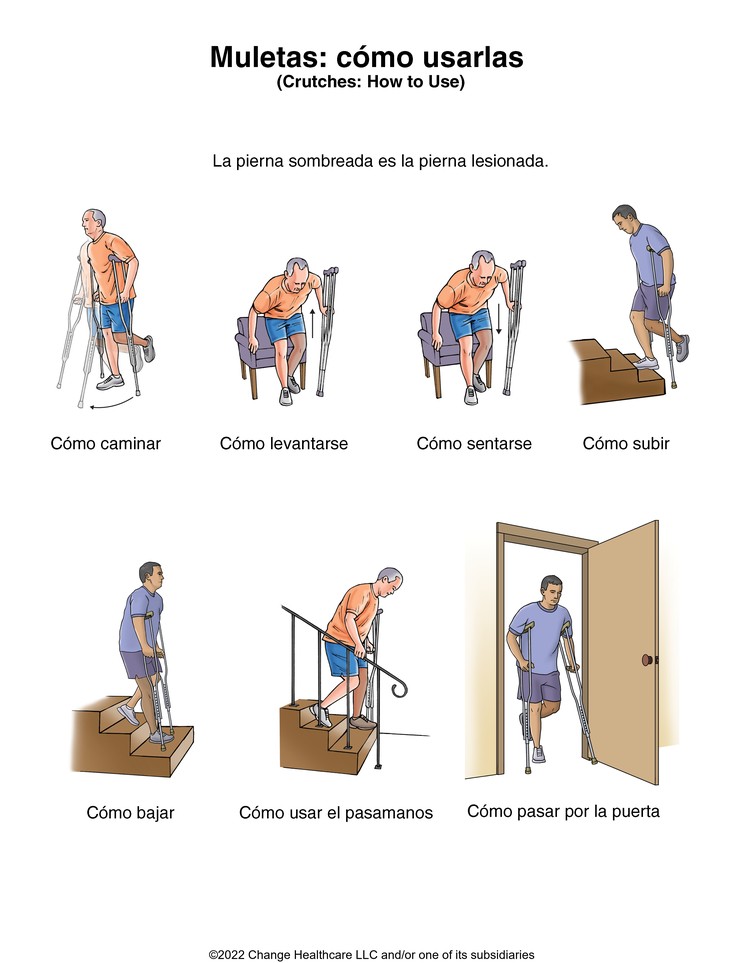 Muletas: cómo usarlas
(Crutches: How to Use)

La pierna sombreada es la pierna lesionada.

Cómo caminar

Cómo levantarse

Cómo sentarse

Cómo subir

Cómo bajar

Cómo usar el pasamanos

Cómo pasar por la puerta

©2022 Change Healthcare LLC and/or one of its subsidiaries