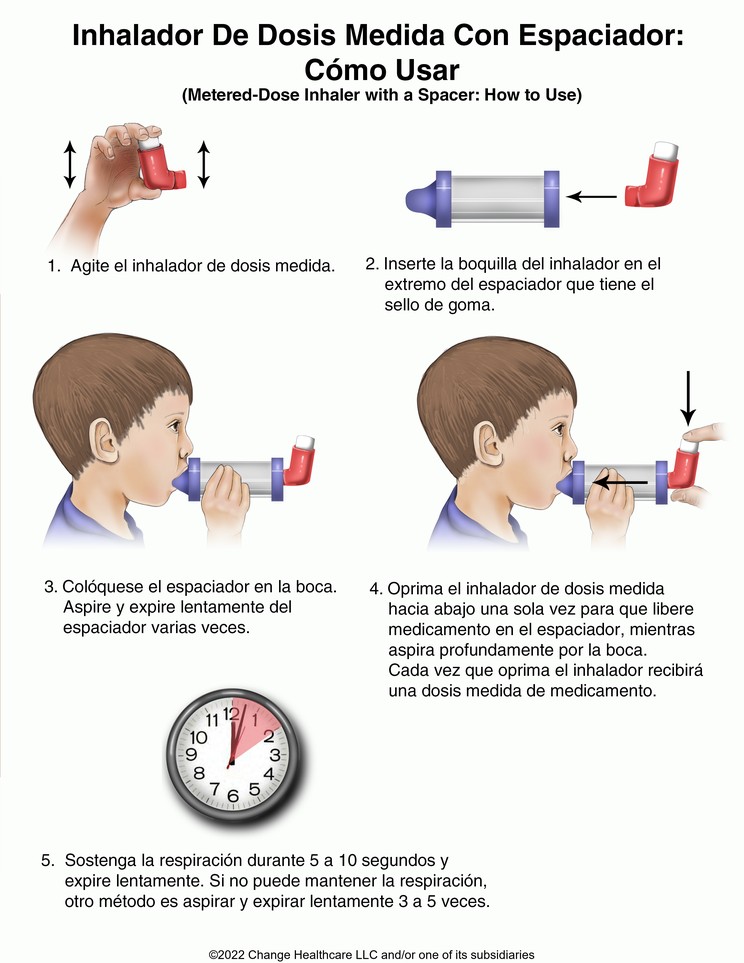 Inhalador De Dosis Medida Con Espaciador: Cómo Usar
(Metered-Dose Inhaler with a Spacer: How to Use)

1. Agite el inhalador de dosis medida.

2. Inserte la boquilla del inhalador en el extremo del espaciador que tiene el sello de goma.

3. Colóquese el espaciador en la boca. Aspire y expire lentamente del espaciador varias veces.

4. Oprima el inhalador de dosis medida hacia abajo una sola vez para que libere medicamento en el espaciador, mientras aspira profundamente por la boca. Cada vez que oprima el inhalador recibirá una dosis medida de medicamento.

12
1
2
3
4
5
6
7
8
9
10
11

5. Sostenga la respiración durante 5 a 10 segundos y expire lentamente. Si no puede mantener la respiración, otro método es aspirar y expirar lentamente 3 a 5 veces.

©2022 Change Healthcare LLC and/or one of its subsidiaries