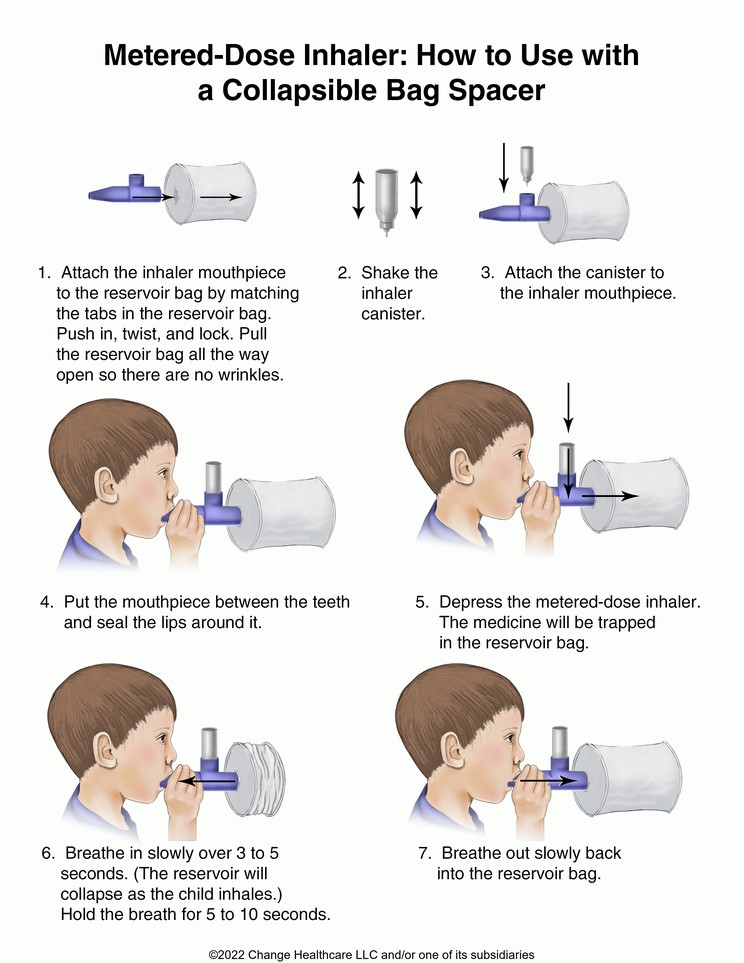 Metered-Dose Inhaler: How to Use with a Collapsible Bag Spacer

1. Attach the inhaler mouthpiece to the reservoir bag by matching the tabs in the reservoir bag. Push in, twist, and lock. Pull the reservoir bag all the way open so there are no wrinkles.

2. Shake the inhaler canister.

3. Attach the canister to the inhaler mouthpiece.

4. Put the mouthpiece between the teeth and seal the lips around it.

5. Depress the metered-dose inhaler. The medicine will be trapped in the reservoir bag.

6. Breathe in slowly over 3 to 5 seconds. (The reservoir will collapse as the child inhales.) Hold the breath for 5 to 10 seconds.

7. Breathe out slowly back into the reservoir bag.

©2022 Change Healthcare LLC and/or one of its subsidiaries