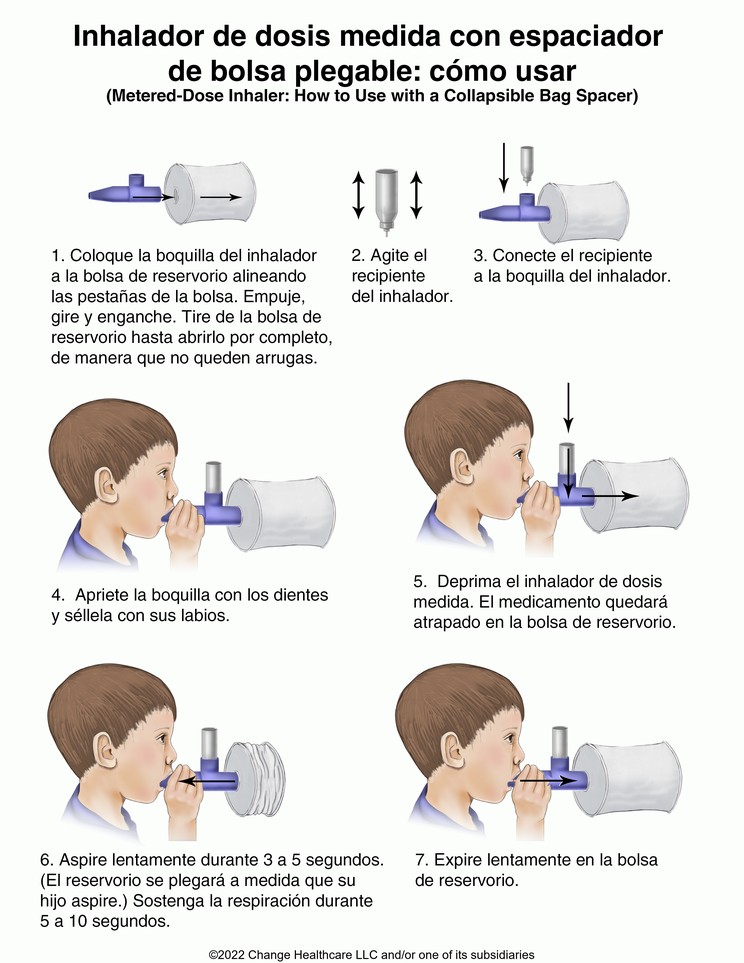 Inhalador de dosis medida con espaciador de bolsa plegable: cómo usar
(Metered-Dose Inhaler: How to Use with a Collapsible Bag Spacer)

1. Coloque la boquilla del inhalador a la bolsa de reservorio alineando las pestañas de la bolsa. Empuje, gire y enganche. Tire de la bolsa de reservorio hasta abrirlo por completo, de manera que no queden arrugas.

2. Agite el recipiente del inhalador.

3. Conecte el recipiente a la boquilla del inhalador.

4. Apriete la boquilla con los dientes y séllela con sus labios.

5. Deprima el inhalador de dosis medida. El medicamento quedará atrapado en la bolsa de reservorio.

6. Aspire lentamente durante 3 a 5 segundos. (El reservorio se plegará a medida que su hijo aspire.) Sostenga la respiración durante 5 a 10 segundos.

7. Expire lentamente en la bolsa de reservorio.

©2022 Change Healthcare LLC and/or one of its subsidiaries