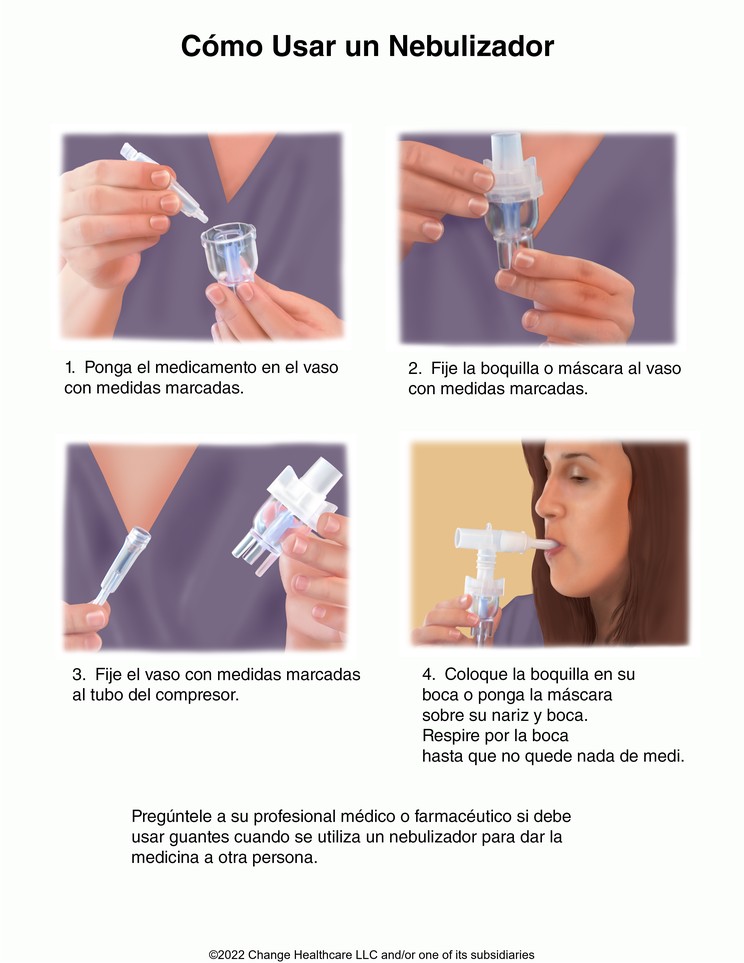 Cómo Usar un Nebulizador

1. Ponga el medicamento en el vaso con medidas marcadas.

2. Fije la boquilla o máscara al vaso con medidas marcadas.

3. Fije el vaso con medidas marcadas al tubo del compresor.

4. Coloque la boquilla en su boca o ponga la máscara sobre su nariz y boca. Respire por la boca hasta que no quede nada de medi.

Pregúntele a su profesional médico o farmacéutico si debe usar guantes cuando se utiliza un nebulizador para dar la medicina a otra persona.

©2022 Change Healthcare LLC and/or one of its subsidiaries