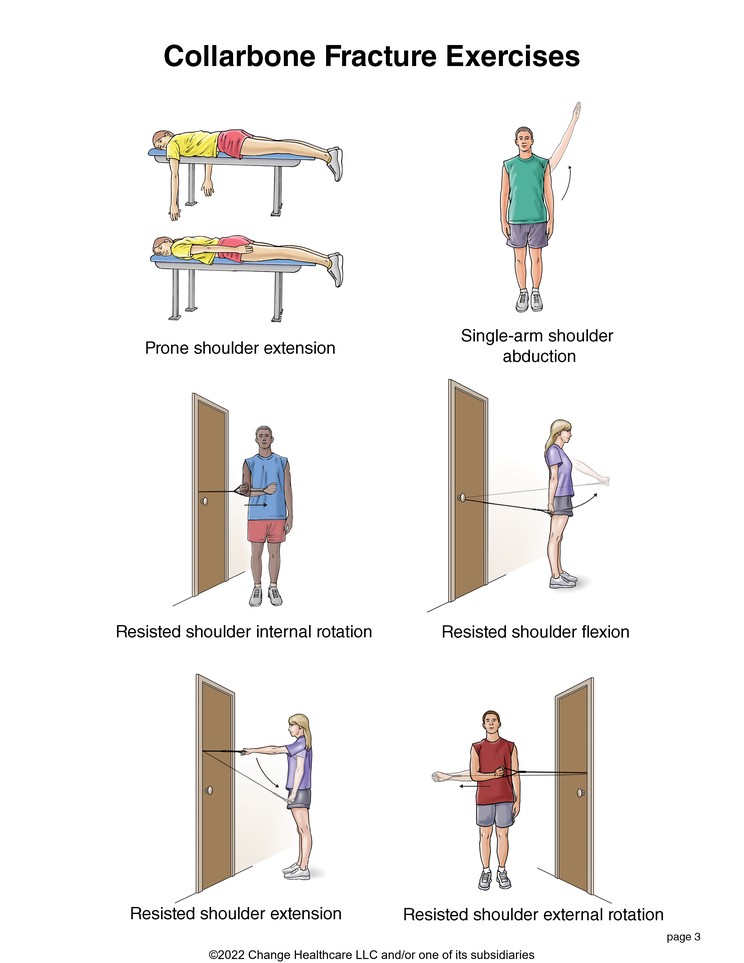 Collarbone Fracture Exercises

Prone shoulder extension

Single-arm shoulder abduction

Resisted shoulder internal rotation

Resisted shoulder flexion

Resisted shoulder extension

Resisted shoulder external rotation

page 3

©2022 Change Healthcare LLC and/or one of its subsidiaries