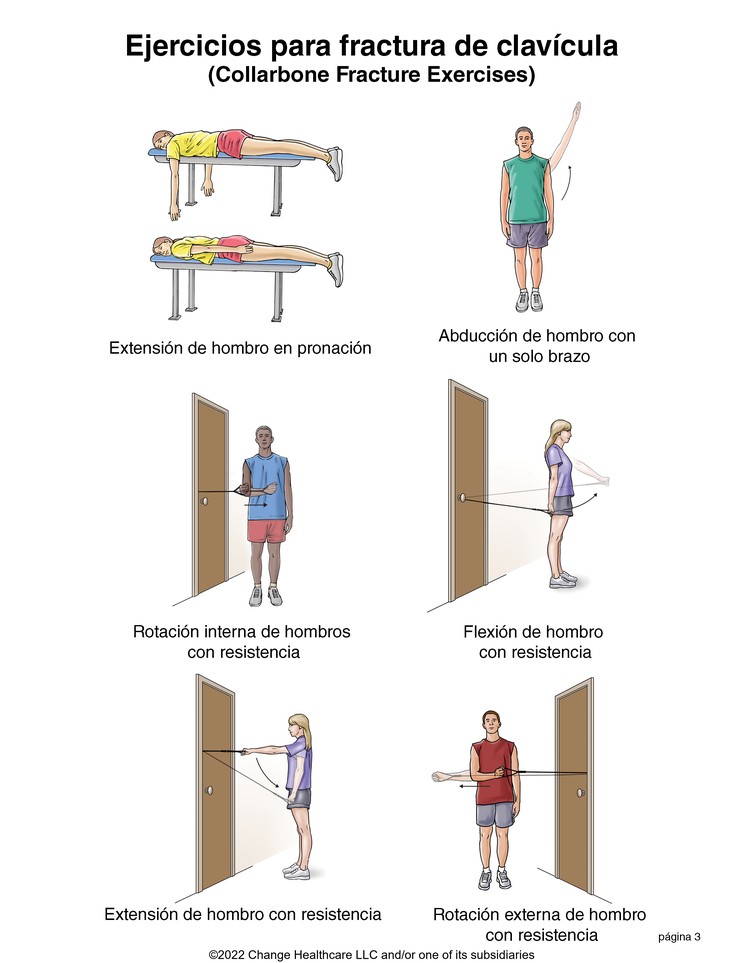 Ejercicios para fractura de clavícula
(Collarbone Fracture Exercises)

Extensión de hombro en pronación

Abducción de hombro con un solo brazo

Rotación interna de hombros con resistencia

Flexión de hombro con resistencia

Extensión de hombro con resistencia

Rotación externa de hombro con resistencia

página 3

©2022 Change Healthcare LLC and/or one of its subsidiaries