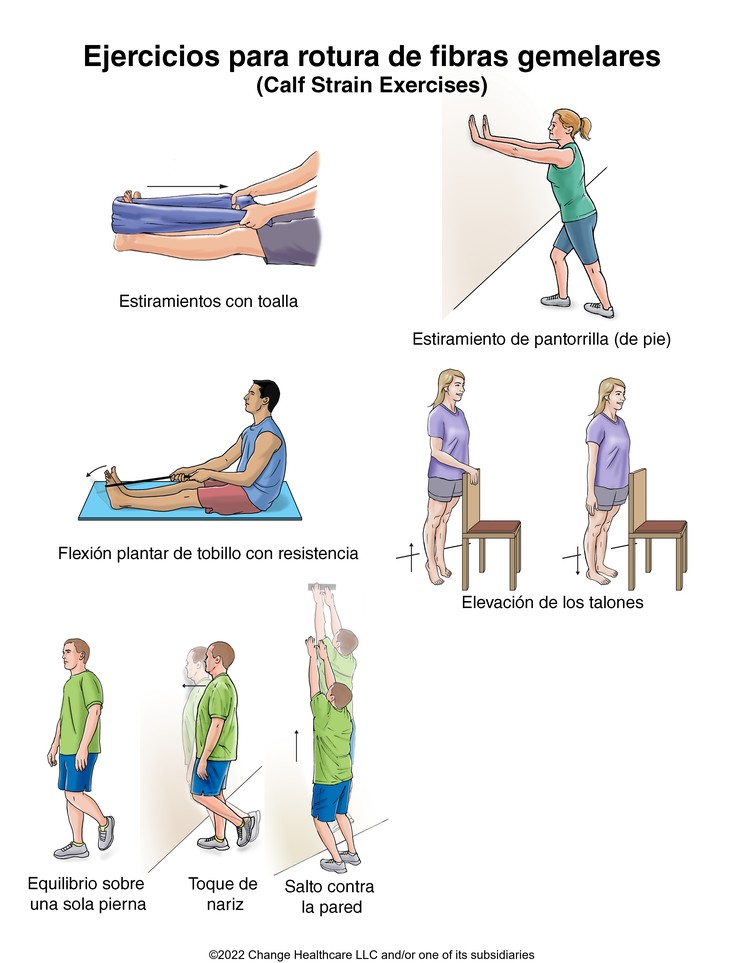 Ejercicios para rotura de fibras gemelares
(Calf Strain Exercises)

Estiramientos con toalla

Estiramiento de pantorrilla (de pie)

Flexión plantar de tobillo con resistencia

Elevación de los talones

Equilibrio sobre una sola pierna

Toque de nariz

Salto contra la pared

©2022 Change Healthcare LLC and/or one of its subsidiaries