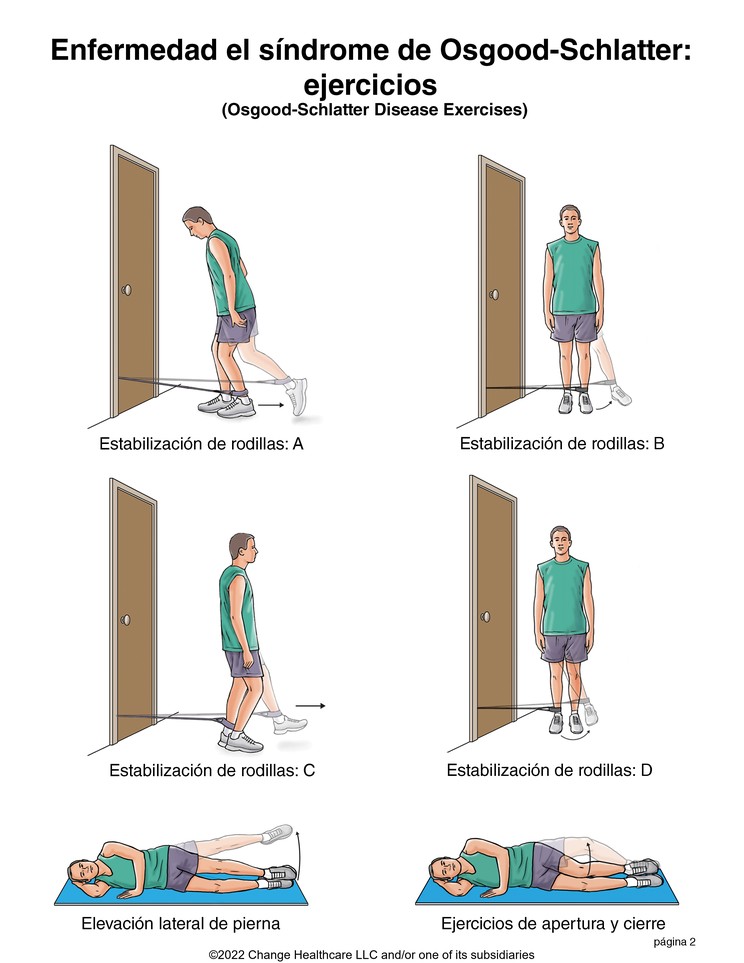 Enfermedad el síndrome de Osgood-Schlatter: ejercicios
(Osgood-Schlatter Disease Exercises)

Estabilización de rodillas: A

Estabilización de rodillas: B

Estabilización de rodillas: C

Estabilización de rodillas: D

Elevación lateral de pierna

Ejercicios de apertura y cierre

página 2

©2022 Change Healthcare LLC and/or one of its subsidiaries