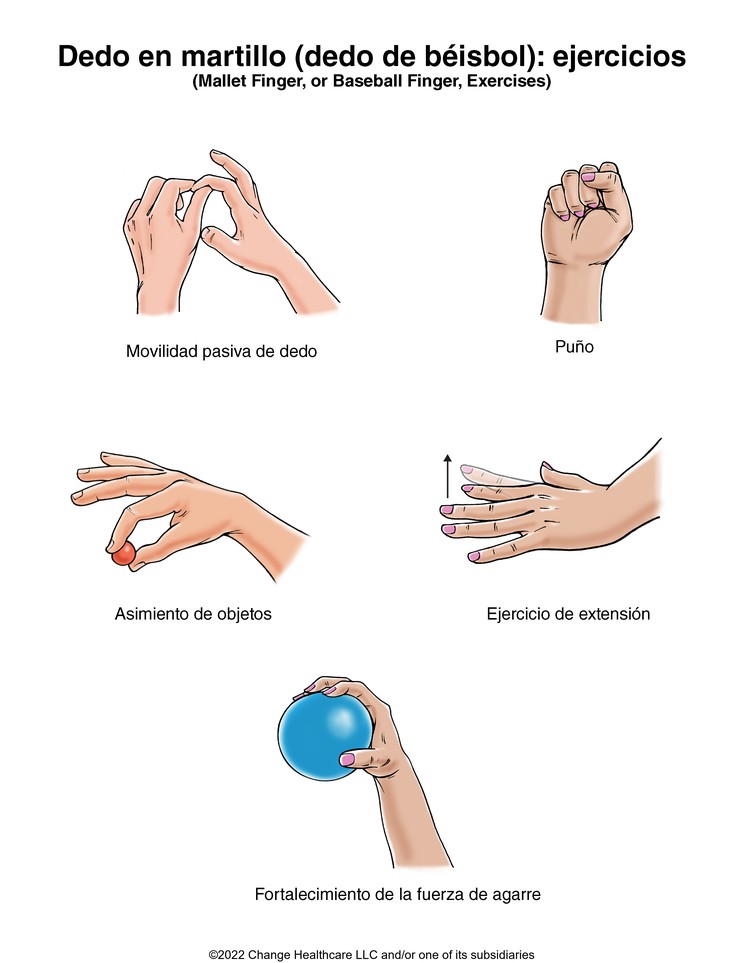 Dedo en martillo (dedo de béisbol): ejercicios
(Mallet Finger, or Baseball Finger, Exercises)

Movilidad pasiva de dedo

Puño

Asimiento de objetos

Ejercicio de extensión

Fortalecimiento de la fuerza de agarre

©2022 Change Healthcare LLC and/or one of its subsidiaries