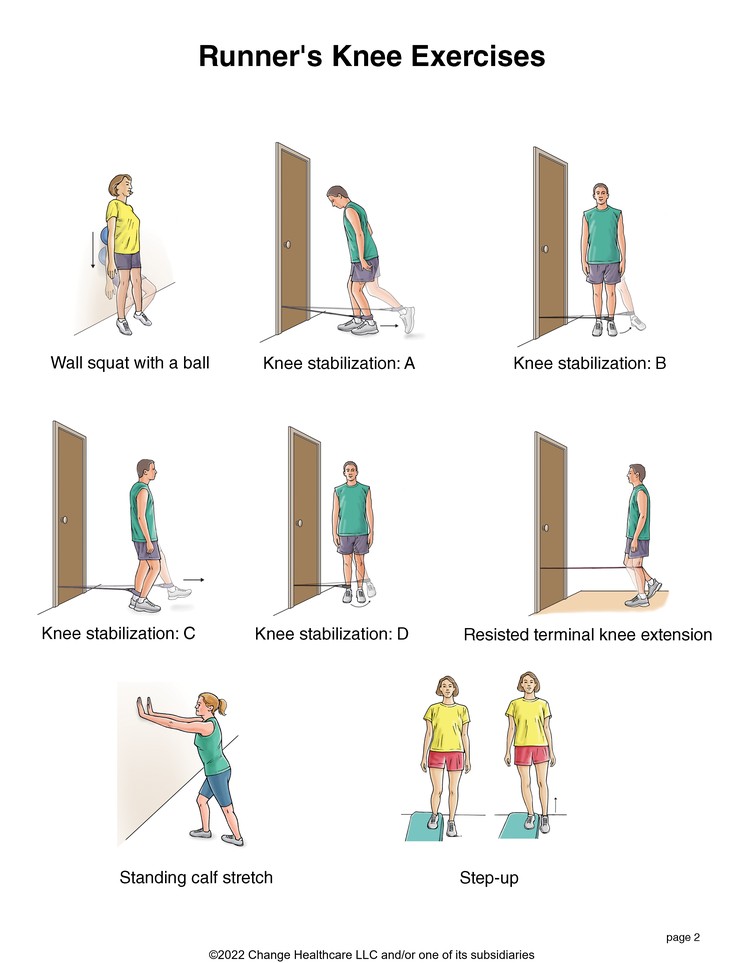 Runner's Knee Exercises

Wall squat with a ball

Knee stabilization: A

Knee stabilization: B

Knee stabilization: C

Knee stabilization: D

Resisted terminal knee extension

Standing calf stretch

Step-up

page 2

©2022 Change Healthcare LLC and/or one of its subsidiaries