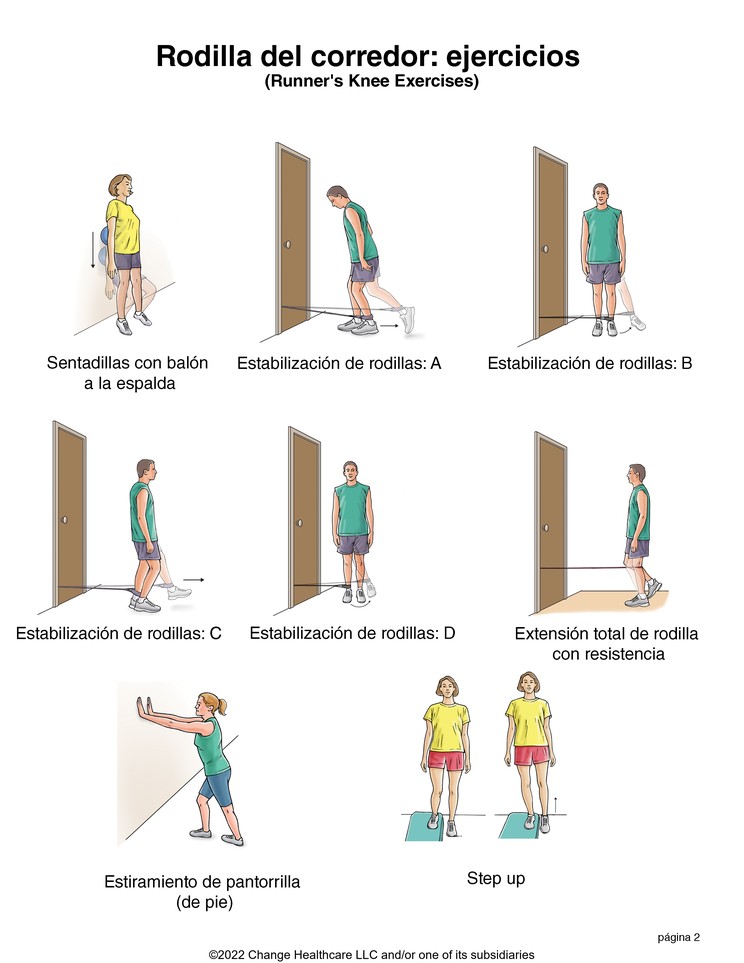 Rodilla del corredor: ejercicios
(Runner's Knee Exercises)

Sentadillas con balón a la espalda

Estabilización de rodillas: A

Estabilización de rodillas: B

Estabilización de rodillas: C

Estabilización de rodillas: D

Extensión total de rodilla con resistencia

Estiramiento de pantorrilla (de pie)

Step up

página 2

©2022 Change Healthcare LLC and/or one of its subsidiaries