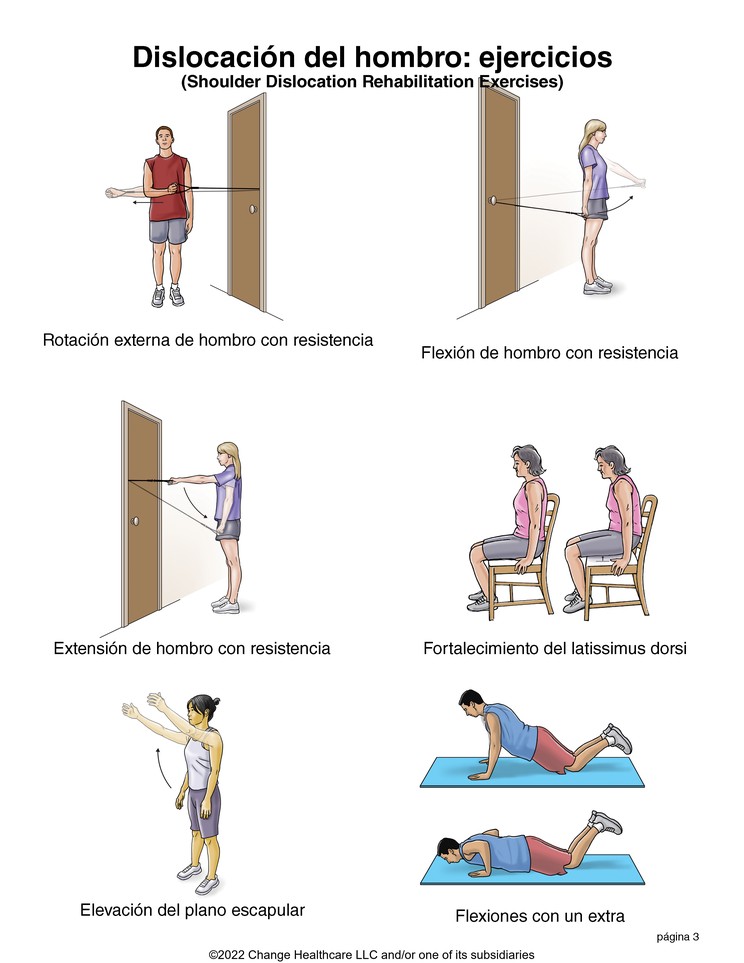 Dislocación del hombro: ejercicios
(Shoulder Dislocation Rehabilitation Exercises)

Rotación externa de hombro con resistencia

Flexión de hombro con resistencia

Extensión de hombro con resistencia

Fortalecimiento del latissimus dorsi

Elevación del plano escapular

Flexiones con un extra

página 3

©2022 Change Healthcare LLC and/or one of its subsidiaries