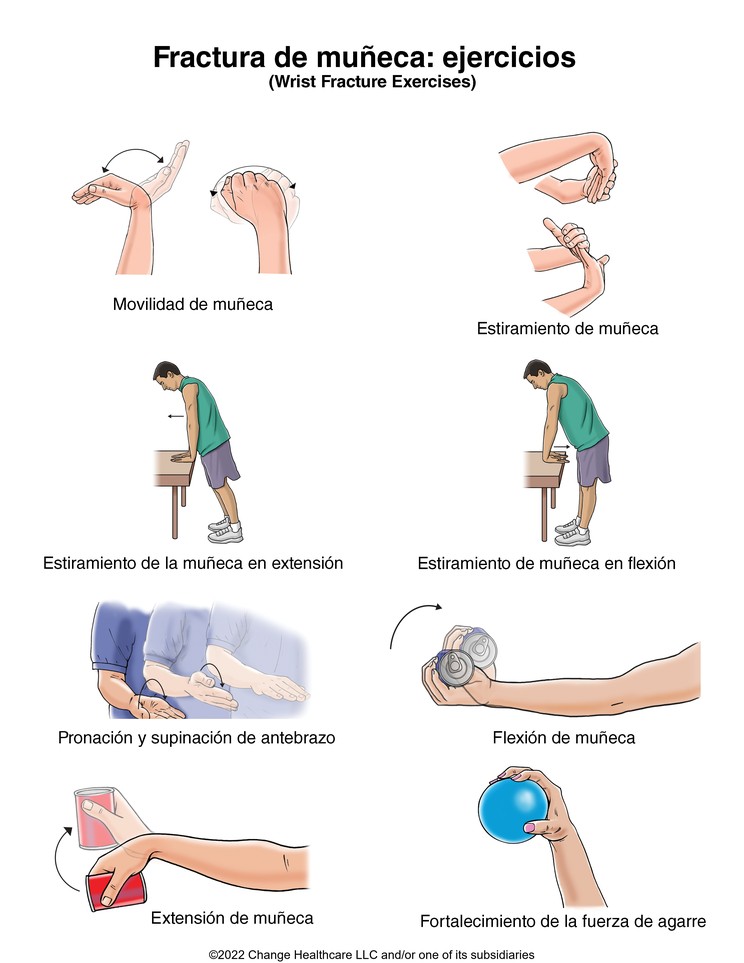 Fractura de muñeca: ejercicios
(Wrist Fracture Exercises)

Movilidad de muñeca

Estiramiento de muñeca

Estiramiento de la muñeca en extensión

Estiramiento de muñeca en flexión

Pronación y supinación de antebrazo

Flexión de muñeca

Extensión de muñeca

Fortalecimiento de la fuerza de agarre

©2022 Change Healthcare LLC and/or one of its subsidiaries